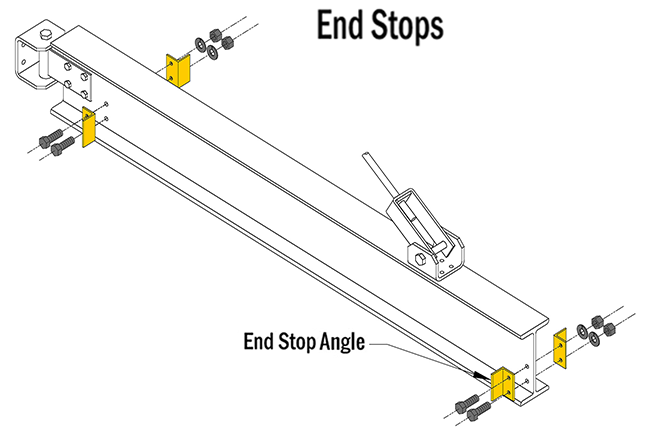 End Stops

End Stop Angle