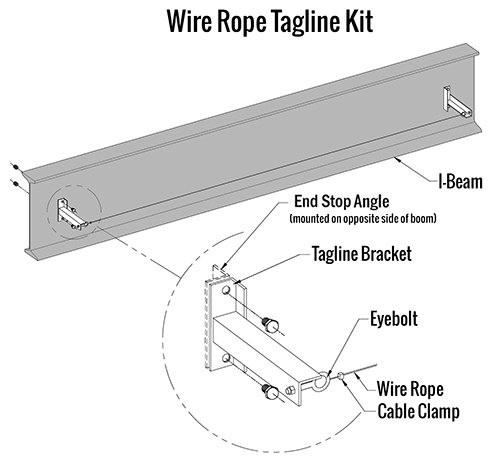 Wire Rope Tagline Kit

I-Beam

End Stop Angle
(mounted on opposite side of boom)

Tagline Bracket

Eyebolt

Wire Rope

Cable Clamp