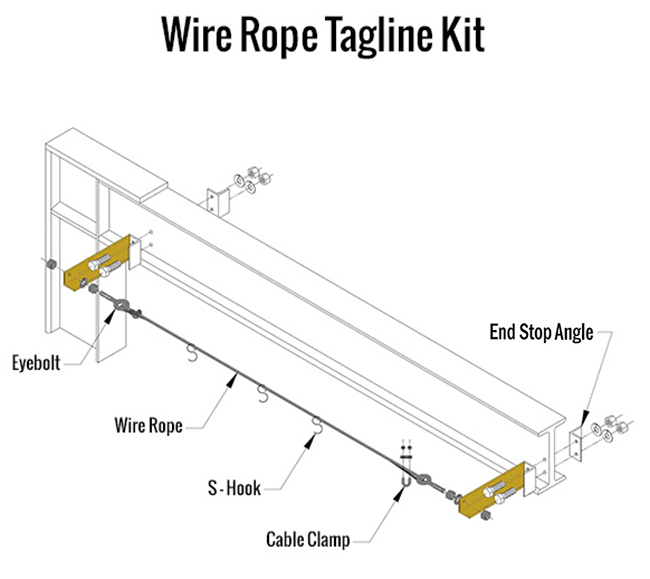 Wire Rope Tagline Kit

End Stop Angle

Eyebolt

Wire Rope

S - Hook

Cable Clamp