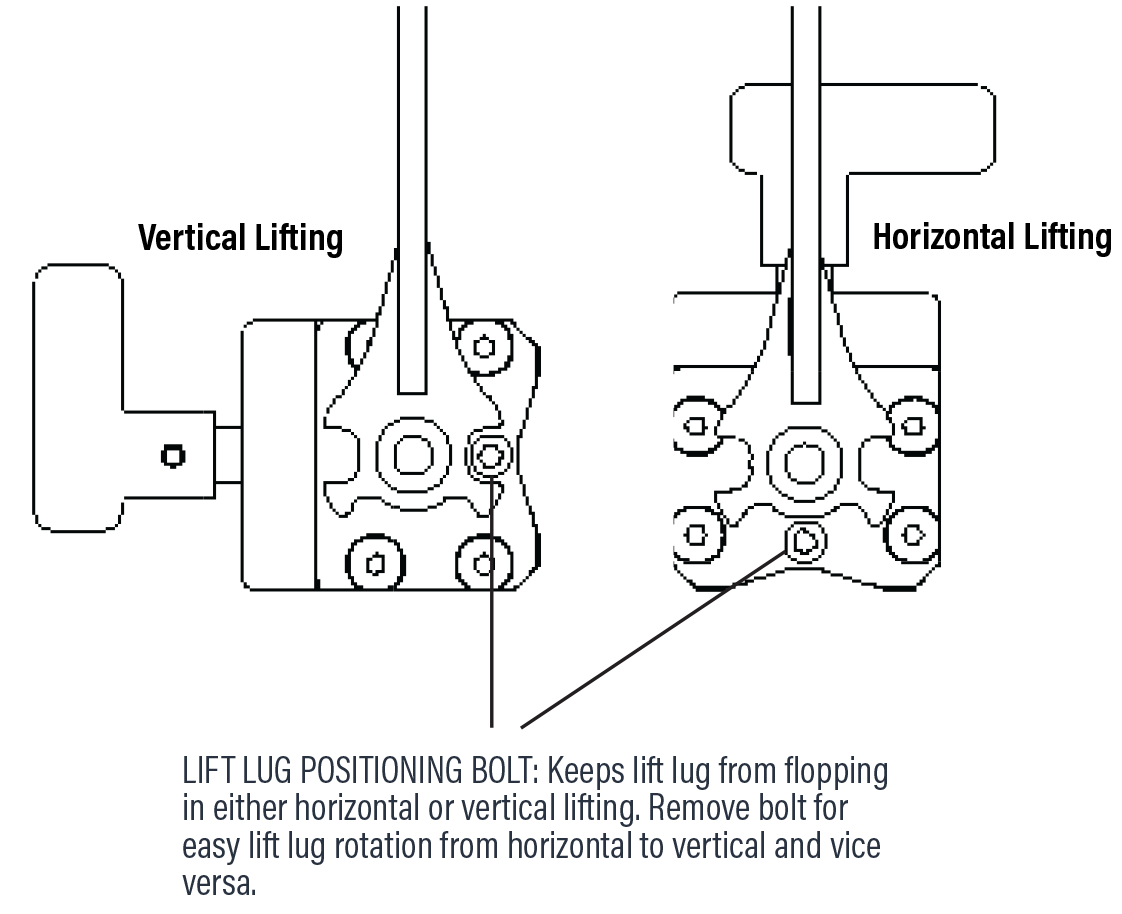 Vertical Lifting

Horizontal Lifting

LIFT LUG POSITIONING BOLT: Keeps lift lug from flopping in either horizontal or vertical lifting. Remove bolt for easy lift lug rotation from horizontal to vertical and vice versa.