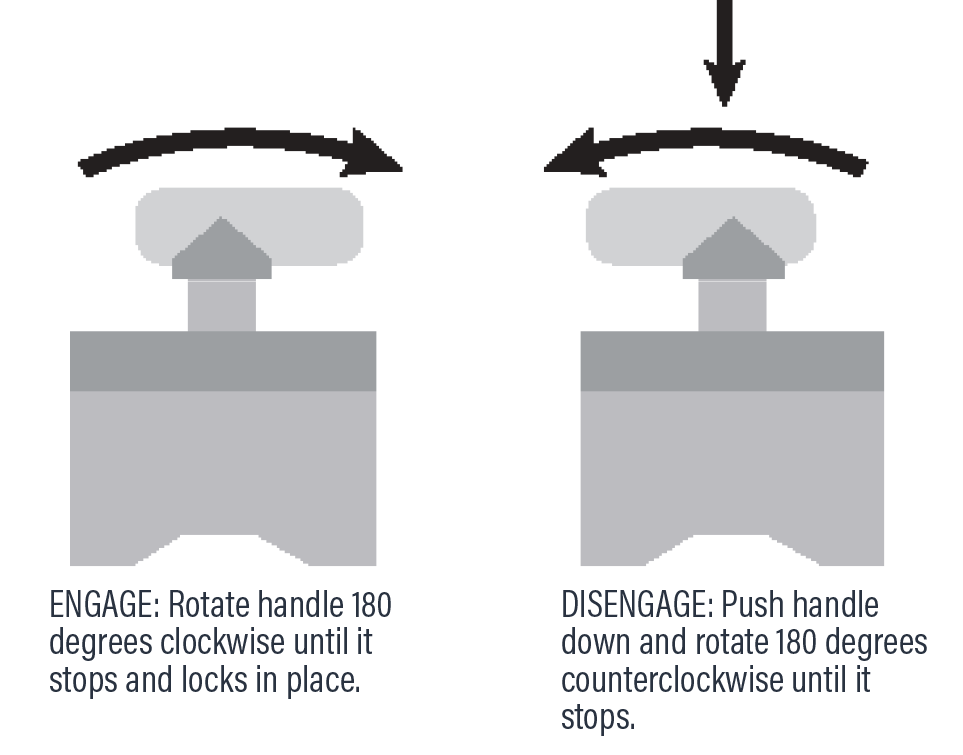 ENGAGE: Rotate handle 180 degrees clockwise until it stops and locks in place.

DISENGAGE: Push handle down and rotate 180 degrees counterclockwise until it stops.